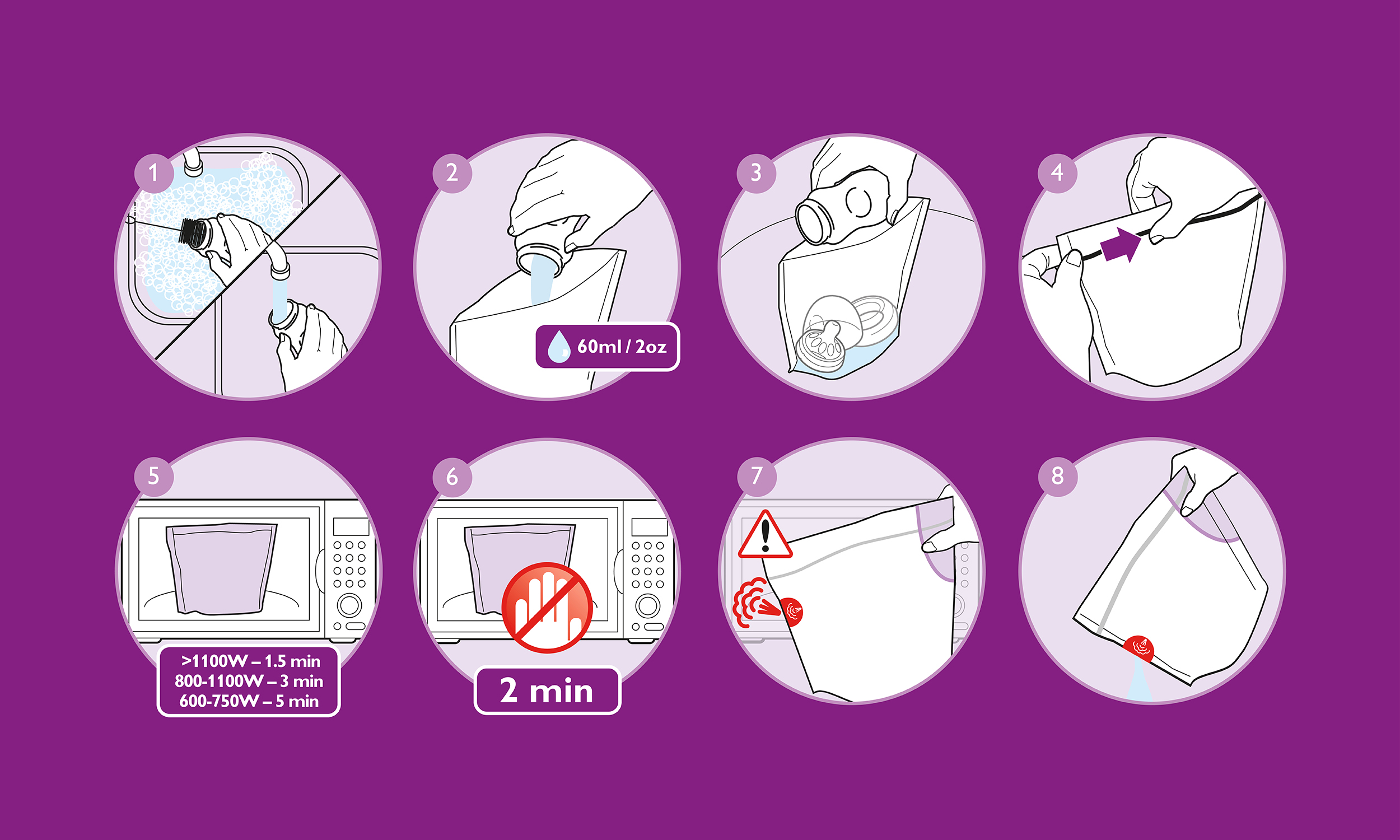 1

2

60ml / 2oz

3

4

5

>1100W – 1.5 min
800-1100W – 3 min
600-750W – 5 min

6

2 min

7

8